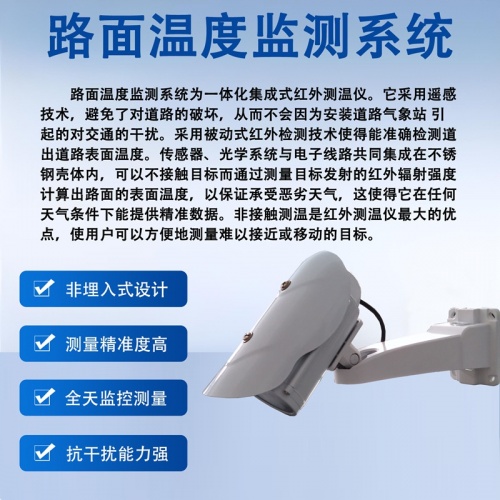 路面温度监测系统

路面温度监测系统为一体化集成式红外测温仪。它采用遥感技术，避免了对道路的破坏，从而不会因为安装道路气象站 引起的对交通的干扰。采用被动式红外检测技术使得能准确检测道出道路表面温度。传感器、光学系统与电子线路共同集成在不锈钢壳体内，可以不接触目标而通过测量目标发射的红外辐射强度计算出路面的表面温度，以保证承受恶劣天气，这使得它在任何天气条件下能提供精准数据。非接触测温是红外测温仪最大的优点，使用户可以方便地测量难以接近或移动的目标。

非埋入式设计

测量精准度高

全天监控测量

抗干扰能力强